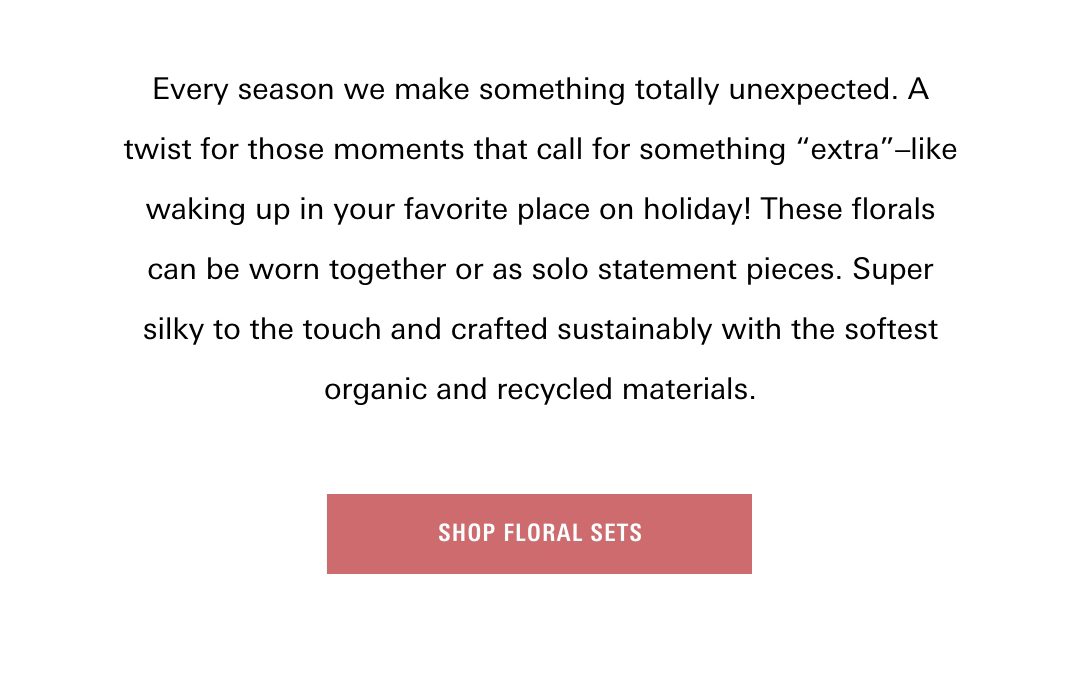 Every season we make something totally unexpected. A twist for those moments that call for something “extra”–like waking up in your favorite place on holiday! These florals can be worn together or as solo statement pieces. Super silky to the touch and crafted sustainably with the softest organic and recycled materials.

SHOP FLORAL SETS