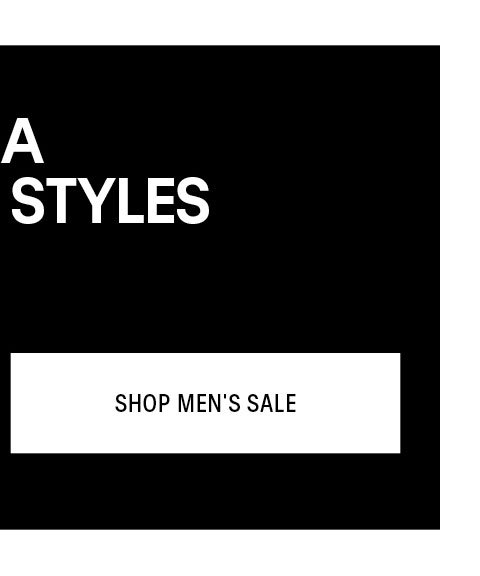 A
STYLES

SHOP MEN'S SALE