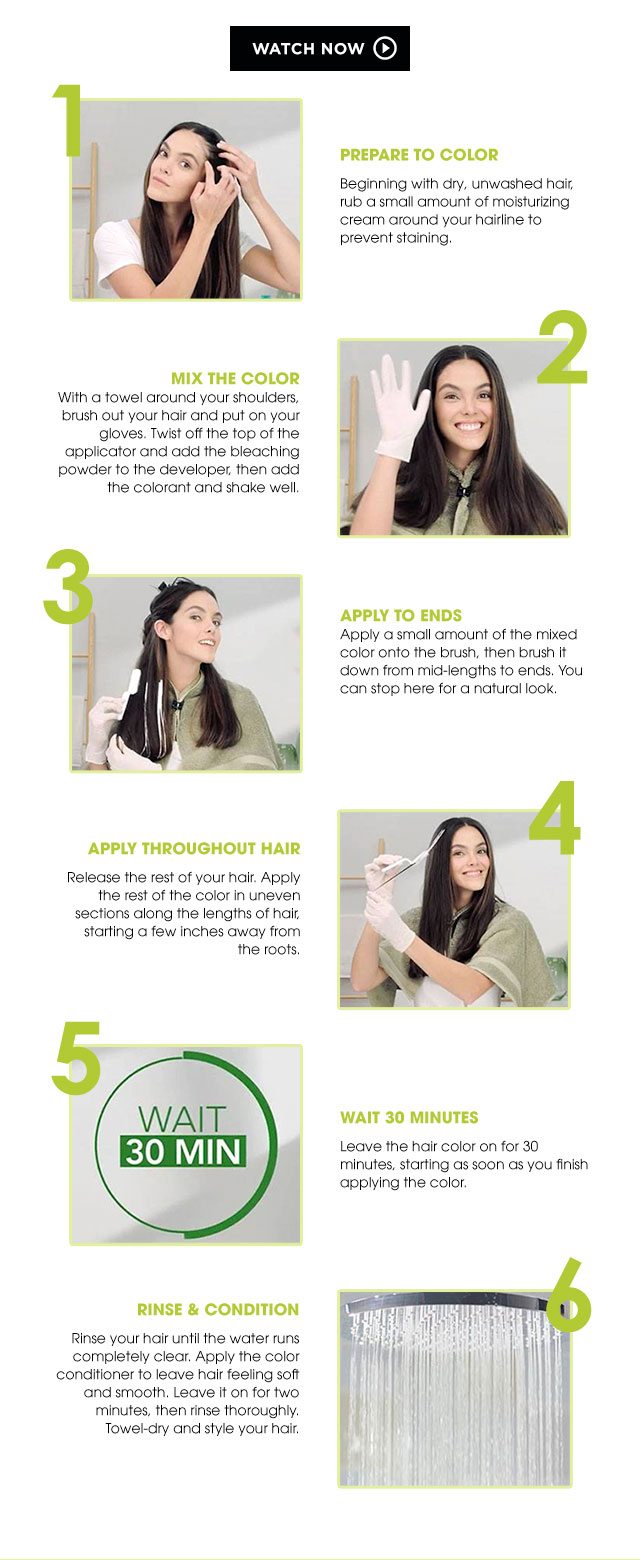 WATCH NOW

1

PREPARE TO COLOR

Beginning with dry, unwashed hair, rub a small amount of moisturizing cream around your hairline to prevent staining.

2

MIX THE COLOR

With a towel around your shoulders, brush out your hair and put on your gloves. Twist off the top of the applicator and add the bleaching powder to the developer, then add the colorant and shake well.

3

APPLY TO ENDS

Apply a small amount of the mixed color onto the brush, then brush it down from mid-lengths to ends. You can stop here for a natural look.

4

APPLY THROUGHOUT HAIR

Release the rest of your hair. Apply the rest of the color in uneven sections along the lengths of hair, starting a few inches away from the roots.

5

WAIT
30 MIN

WAIT 30 MINUTES

Leave the hair color on for 30 minutes, starting as soon as you finish applying the color.

6

RINSE & CONDITION

Rinse your hair until the water runs completely clear. Apply the color conditioner to leave hair feeling soft and smooth. Leave it on for two minutes, then rinse thoroughly. Towel-dry and style your hair.