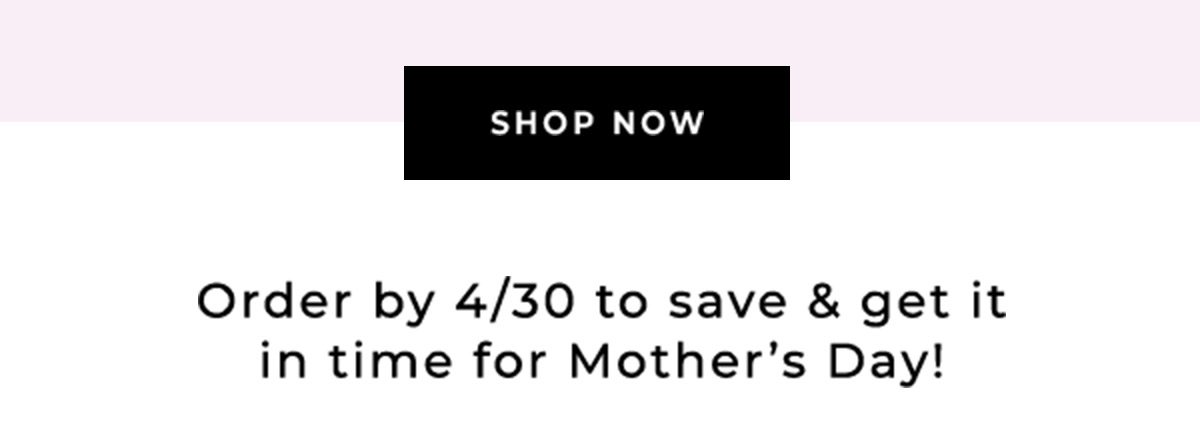 SHOP NOW

Order by 4/30 to save & get it in time for Mother’s Day!